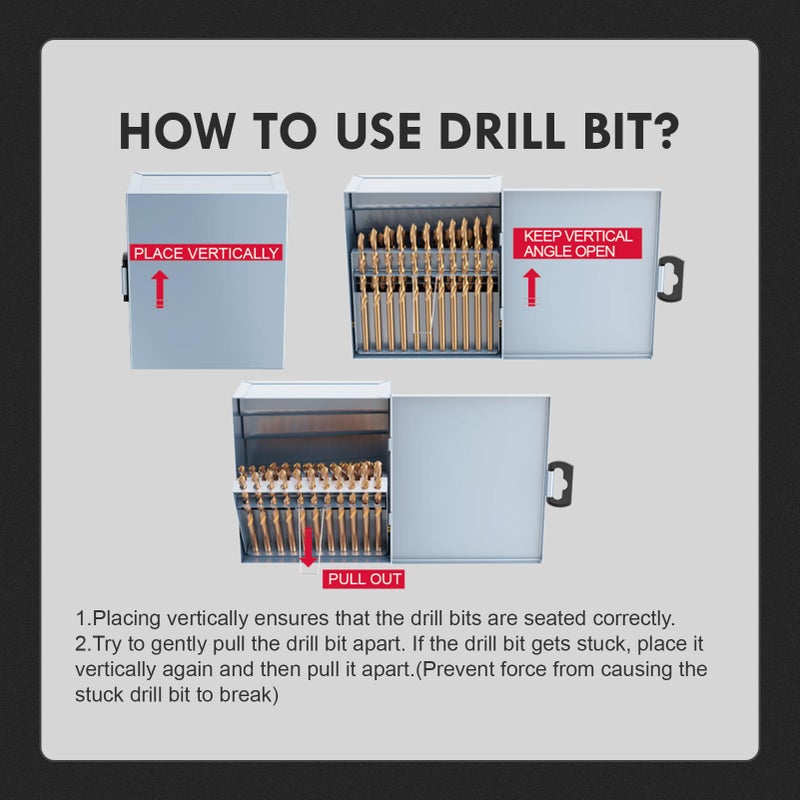 HOW TO USE DRILL BIT?

PLACE VERTICALLY

KEEP VERTICAL
ANGLE OPEN

PULL OUT

1.Placing vertically ensures that the drill bits are seated correctly.
2.Try to gently pull the drill bit apart. If the drill bit gets stuck, place it vertically again and then pull it apart.(Prevent force from causing the stuck drill bit to break)